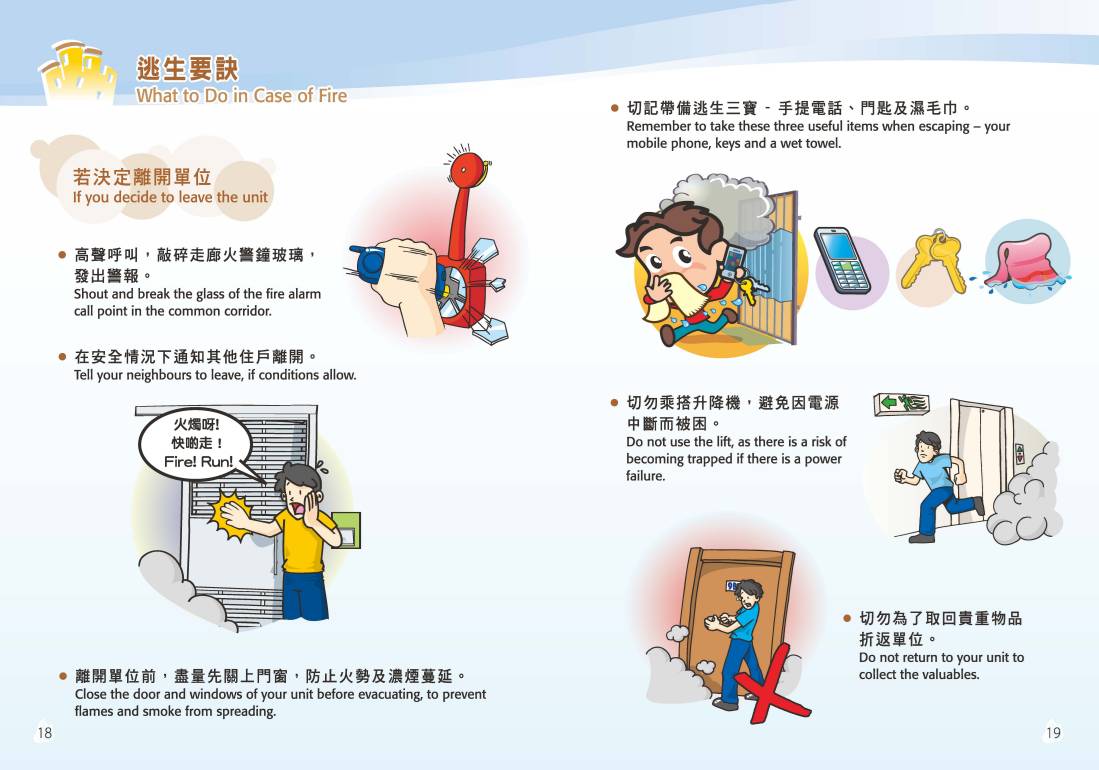 逃生要訣
What to Do in Case of Fire

若決定離開單位
If you decide to leave the unit

● 高聲呼叫，敲碎走廊火警鐘玻璃，發出警報。
Shout and break the glass of the fire alarm call point in the common corridor.

● 在安全情況下通知其他住戶離開。
Tell your neighbours to leave, if conditions allow.

火燭呀!
快啲走！
Fire! Run!

● 離開單位前，盡量先關上門窗，防止火勢及濃煙蔓延。
Close the door and windows of your unit before evacuating, to prevent flames and smoke from spreading.

18

● 切記帶備逃生三寶 - 手提電話、門匙及濕毛巾。
Remember to take these three useful items when escaping – your mobile phone, keys and a wet towel.

● 切勿乘搭升降機，避免因電源中斷而被困。
Do not use the lift, as there is a risk of becoming trapped if there is a power failure.

● 切勿為了取回貴重物品折返單位。
Do not return to your unit to collect the valuables.

19