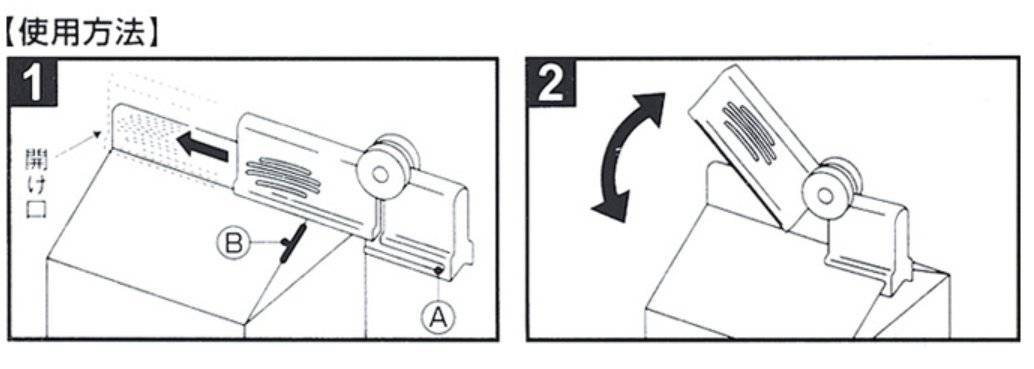 【使用方法】

1

開け口

B

A

2